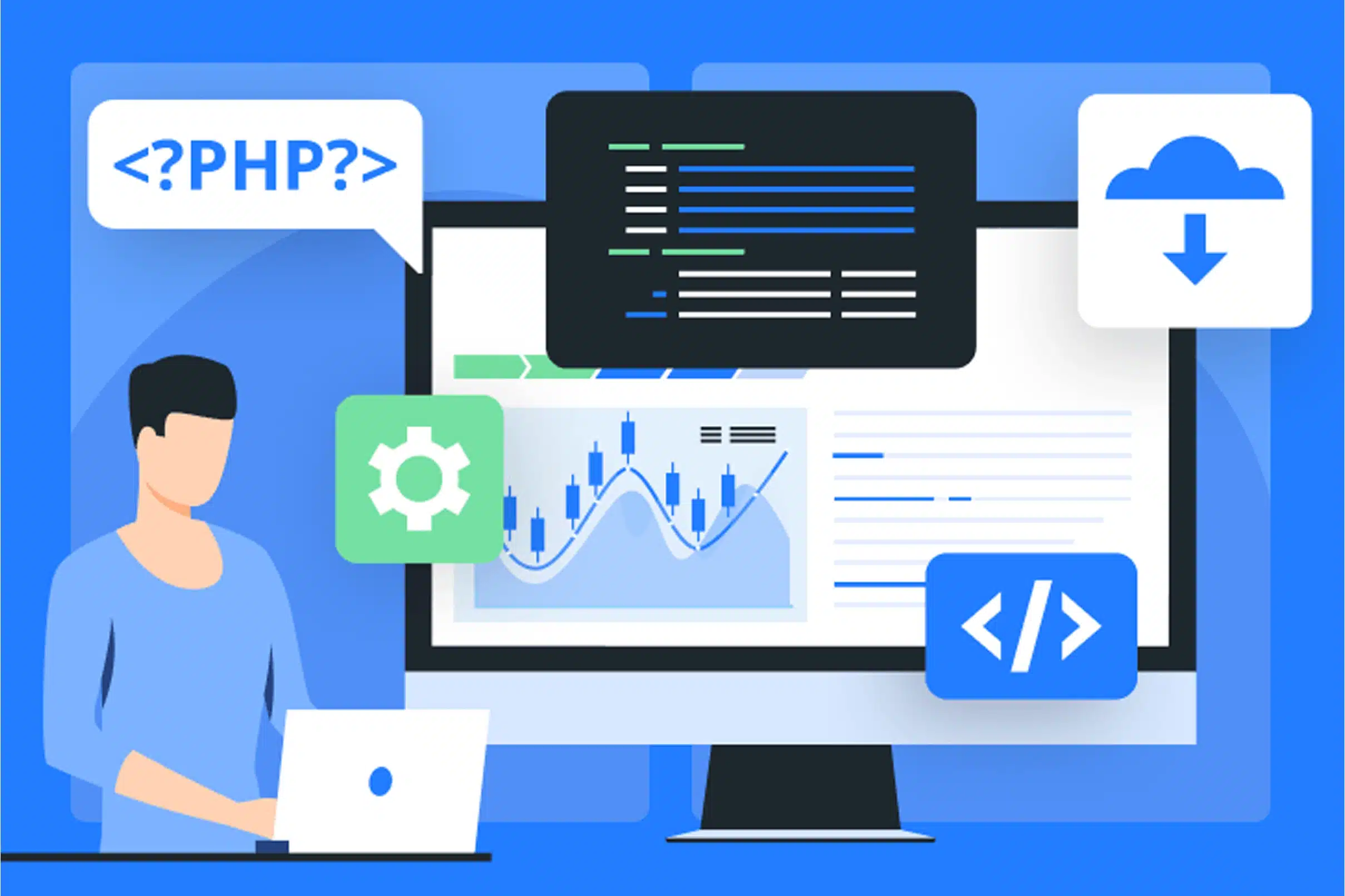 <?PHP?>

</>