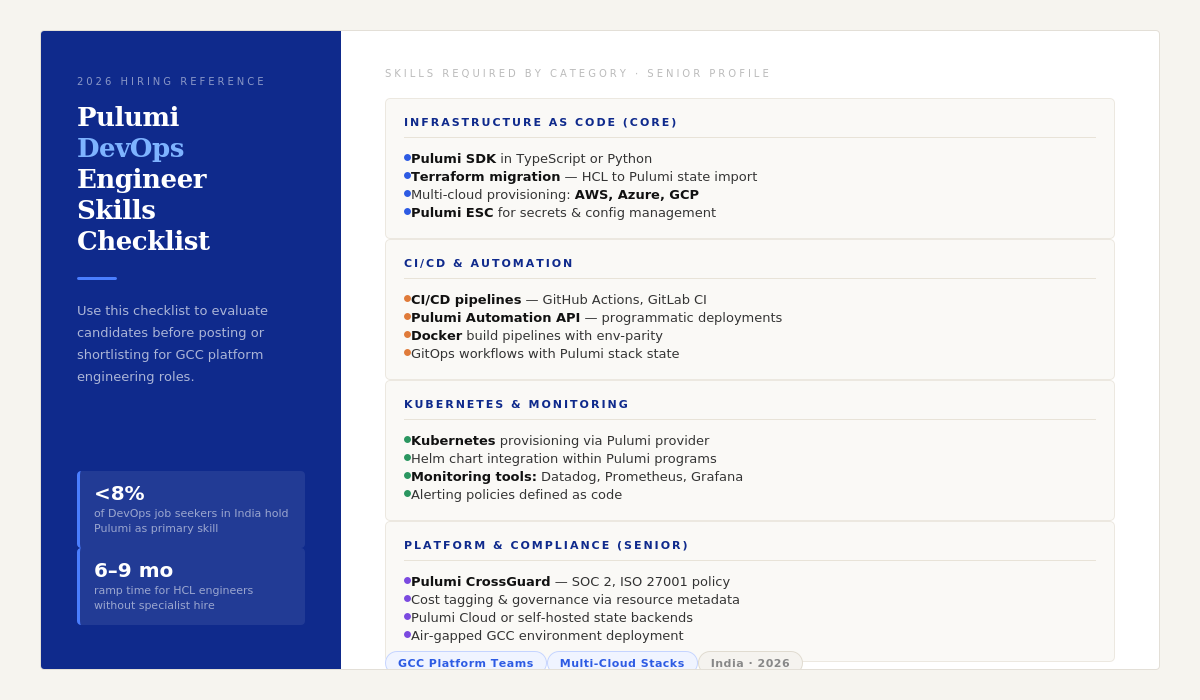 2026 HIRING REFERENCE

Pulumi DevOps Engineer Skills Checklist

Use this checklist to evaluate candidates before posting or shortlisting for GCC platform engineering roles.

<8%
of DevOps job seekers in India hold Pulumi as primary skill

6–9 mo
ramp time for HCL engineers without specialist hire

SKILLS REQUIRED BY CATEGORY · SENIOR PROFILE

INFRASTRUCTURE AS CODE (CORE)

• Pulumi SDK in TypeScript or Python
• Terraform migration — HCL to Pulumi state import
• Multi-cloud provisioning: AWS, Azure, GCP
• Pulumi ESC for secrets & config management

CI/CD & AUTOMATION

• CI/CD pipelines — GitHub Actions, GitLab CI
• Pulumi Automation API — programmatic deployments
• Docker build pipelines with env-parity
• GitOps workflows with Pulumi stack state

KUBERNETES & MONITORING

• Kubernetes provisioning via Pulumi provider
• Helm chart integration within Pulumi programs
• Monitoring tools: Datadog, Prometheus, Grafana
• Alerting policies defined as code

PLATFORM & COMPLIANCE (SENIOR)

• Pulumi CrossGuard — SOC 2, ISO 27001 policy
• Cost tagging & governance via resource metadata
• Pulumi Cloud or self-hosted state backends
• Air-gapped GCC environment deployment

GCC Platform Teams
Multi-Cloud Stacks
India · 2026